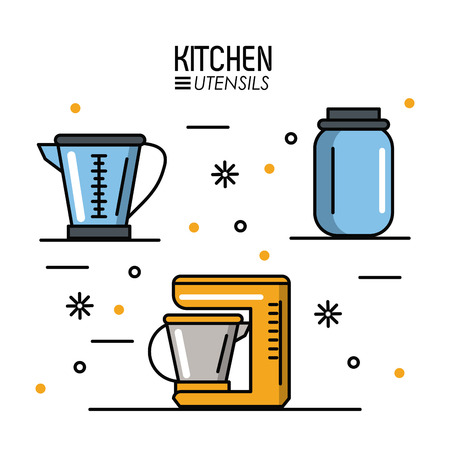 KITCHEN
UTENSILS