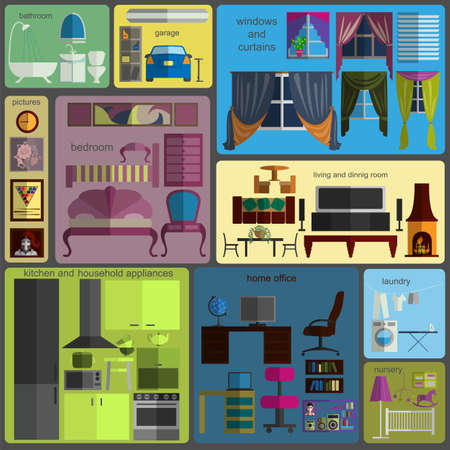 bathroom

garage

windows and curtains

pictures

bedroom

living and dinnig room

kitchen and household appliances

home office

laundry

nursery